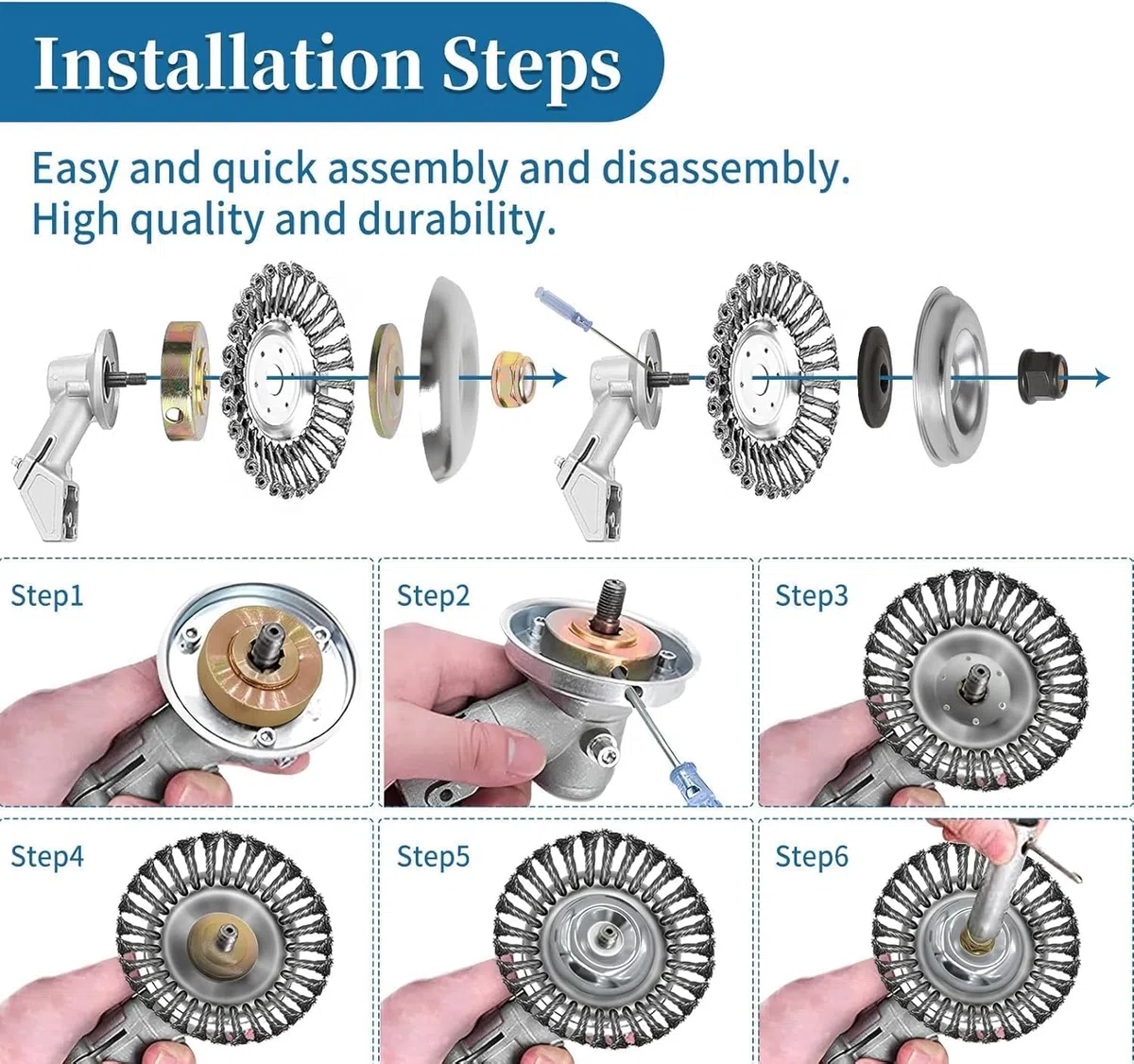 Installation Steps

Easy and quick assembly and disassembly.
High quality and durability.

Step1

Step2

Step3

Step4

Step5

Step6