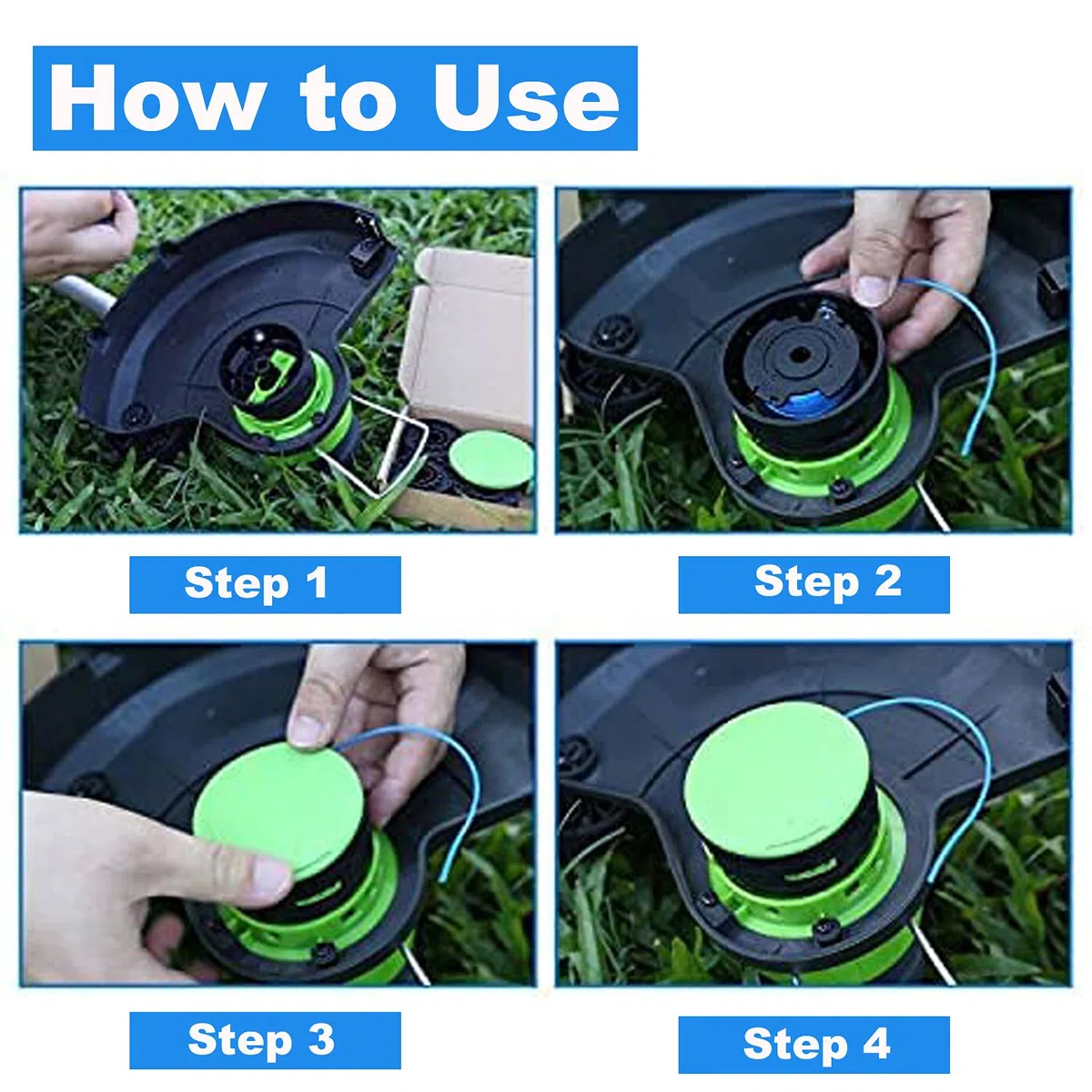 How to Use

Step 1

Step 2

Step 3

Step 4