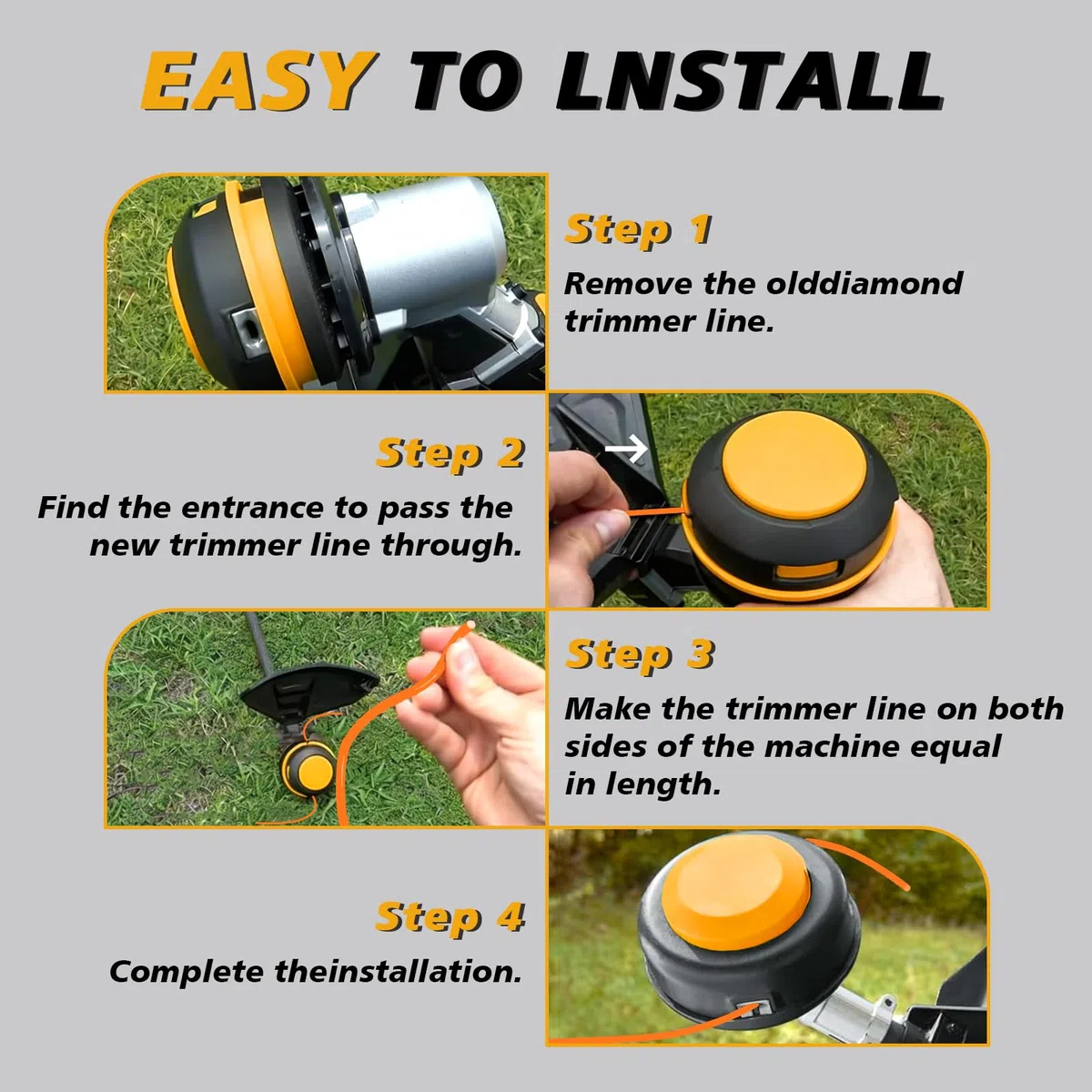 EASY TO LNSTALL

Step 1

Remove the olddiamond trimmer line.

Step 2

Find the entrance to pass the new trimmer line through.

Step 3

Make the trimmer line on both sides of the machine equal in length.

Step 4

Complete theinstallation.