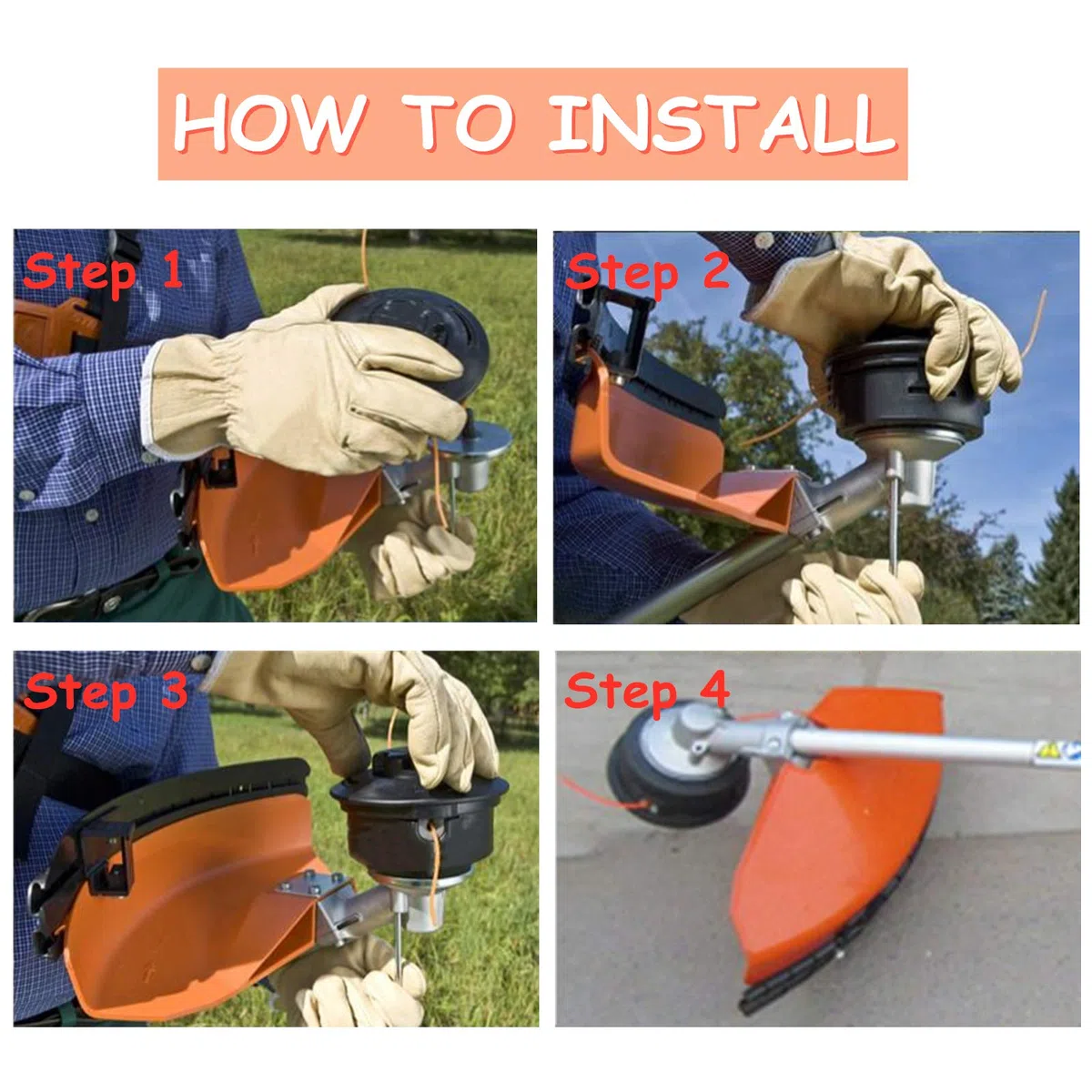 HOW TO INSTALL

Step 1

Step 2

Step 3

Step 4