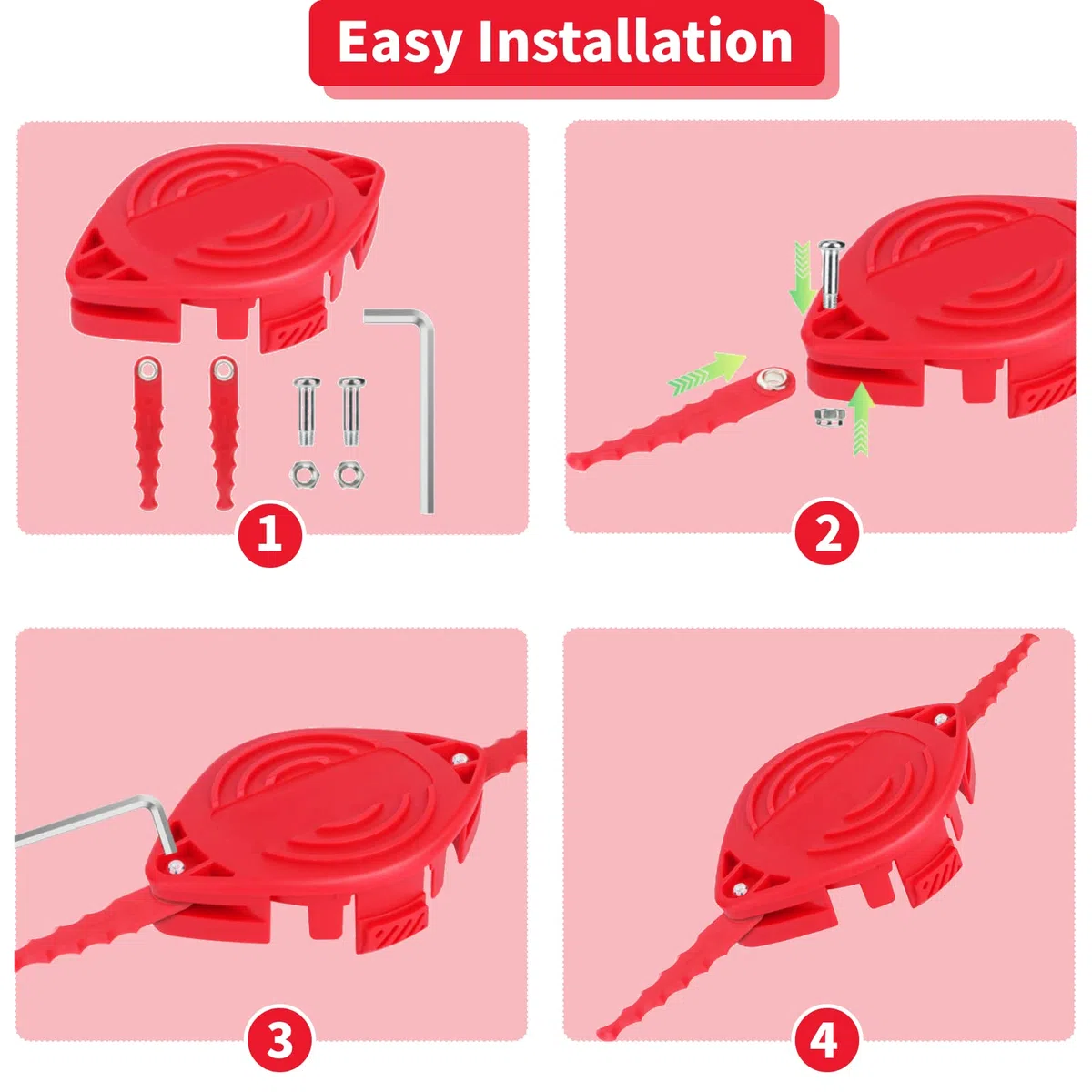 Easy Installation

1

2

3

4